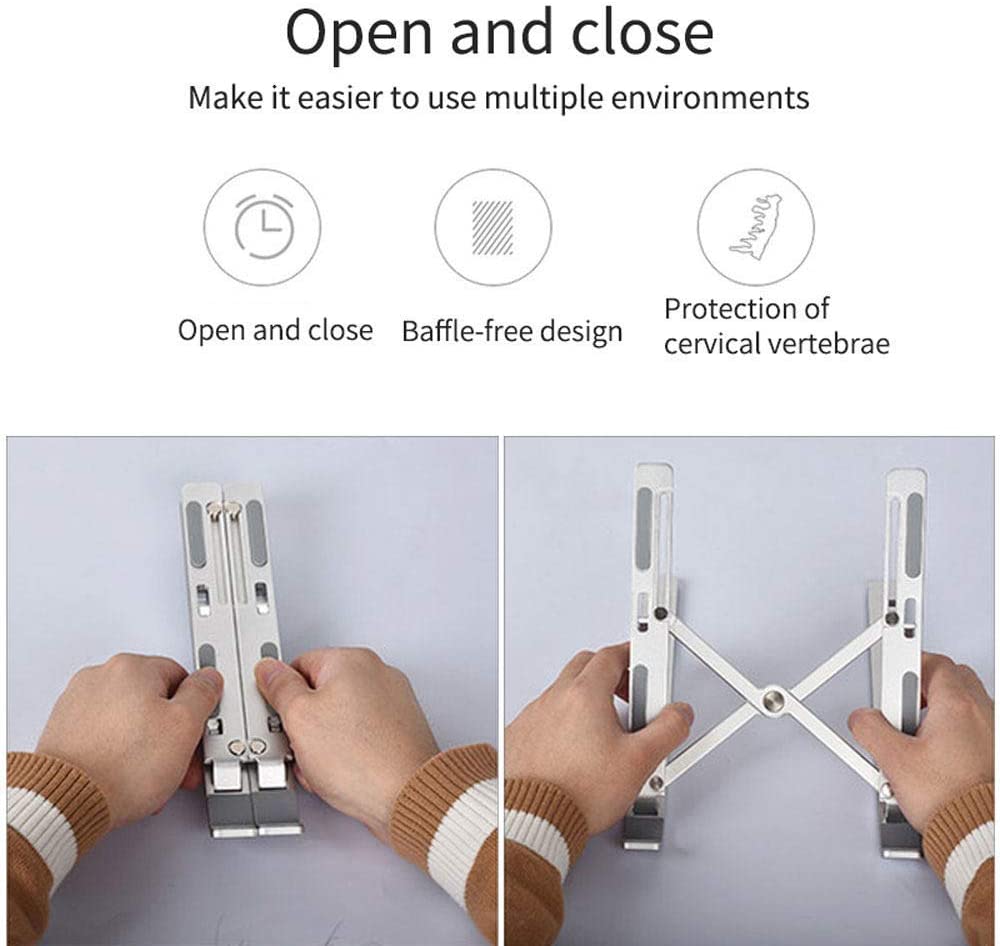 Open and close

Make it easier to use multiple environments

Open and close

Baffle-free design

Protection of cervical vertebrae